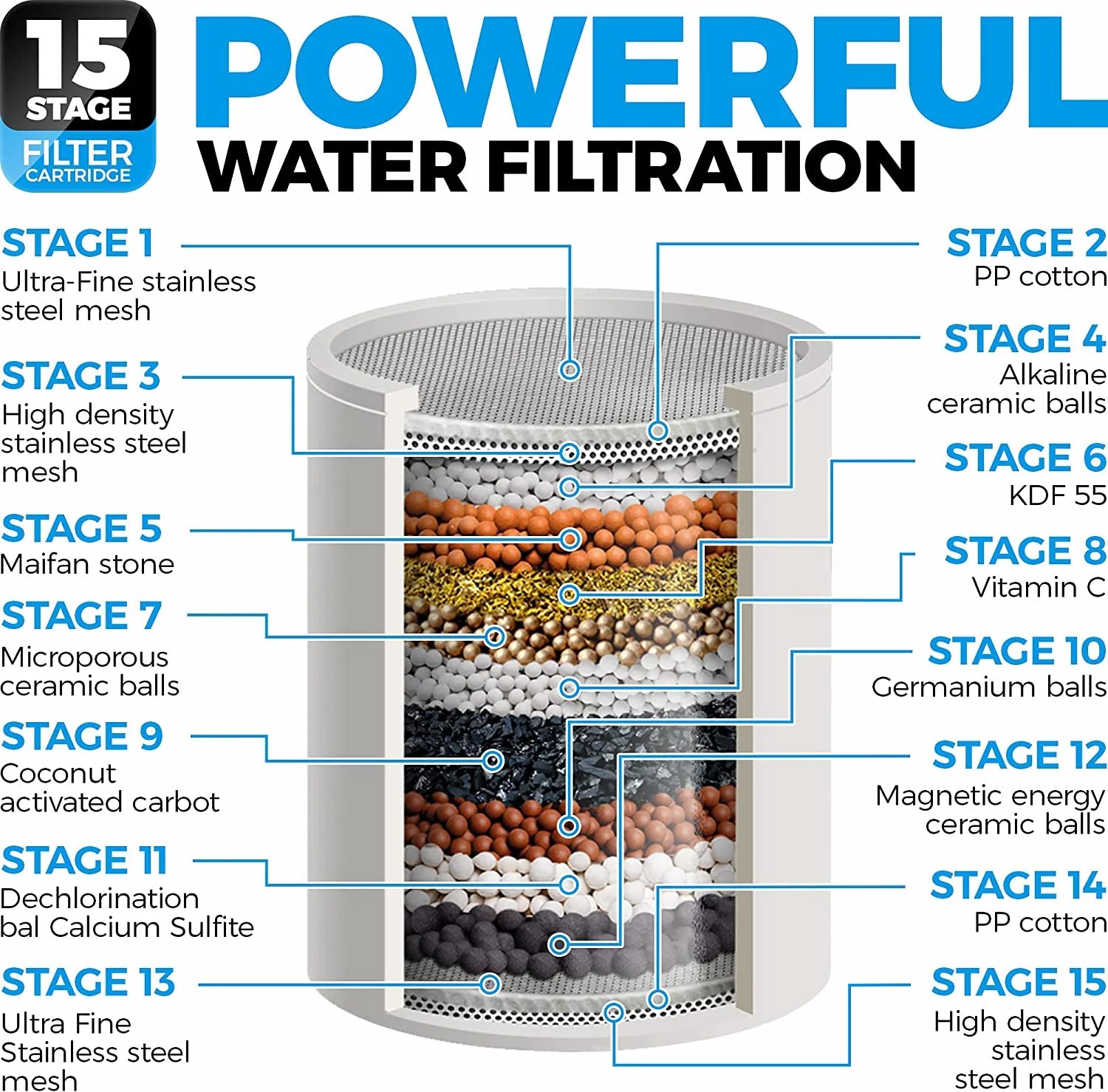 15 STAGE FILTER CARTRIDGE

POWERFUL WATER FILTRATION

STAGE 1
Ultra-Fine stainless steel mesh

STAGE 3
High density stainless steel mesh

STAGE 5
Maifan stone

STAGE 7
Microporous ceramic balls

STAGE 9
Coconut activated carbot

STAGE 11
Dechlorination bal Calcium Sulfite

STAGE 13
Ultra Fine Stainless steel mesh

STAGE 2
PP cotton

STAGE 4
Alkaline ceramic balls

STAGE 6
KDF 55

STAGE 8
Vitamin C

STAGE 10
Germanium balls

STAGE 12
Magnetic energy ceramic balls

STAGE 14
PP cotton

STAGE 15
High density stainless steel mesh